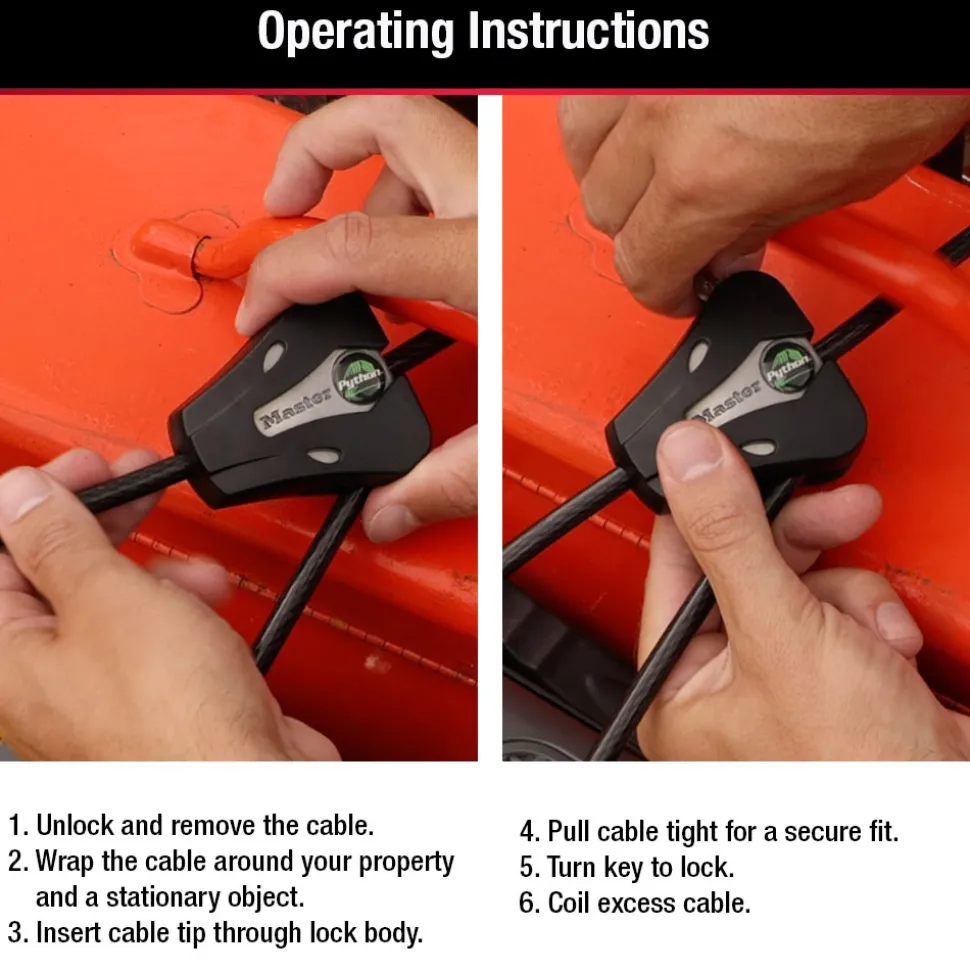 Operating Instructions

Master Python

Master Python

1. Unlock and remove the cable.
2. Wrap the cable around your property and a stationary object.
3. Insert cable tip through lock body.

4. Pull cable tight for a secure fit.
5. Turn key to lock.
6. Coil excess cable.